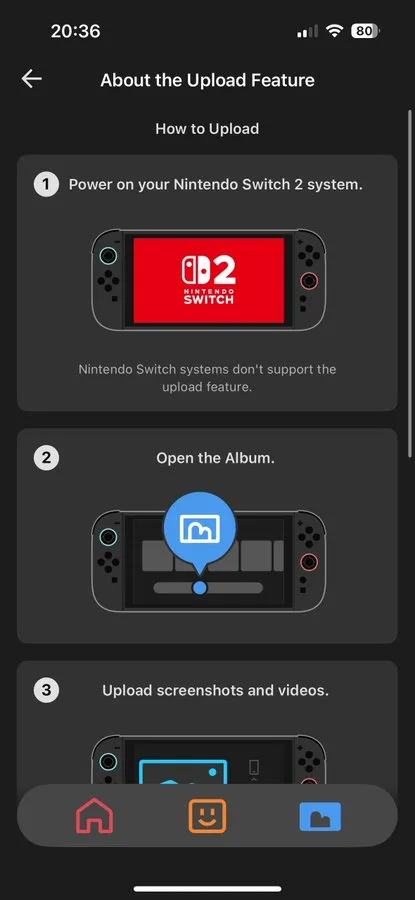 20:36

80

About the Upload Feature

How to Upload

1 Power on your Nintendo Switch 2 system.

2
NINTENDO
SWITCH

Nintendo Switch systems don't support the upload feature.

2 Open the Album.

3 Upload screenshots and videos.